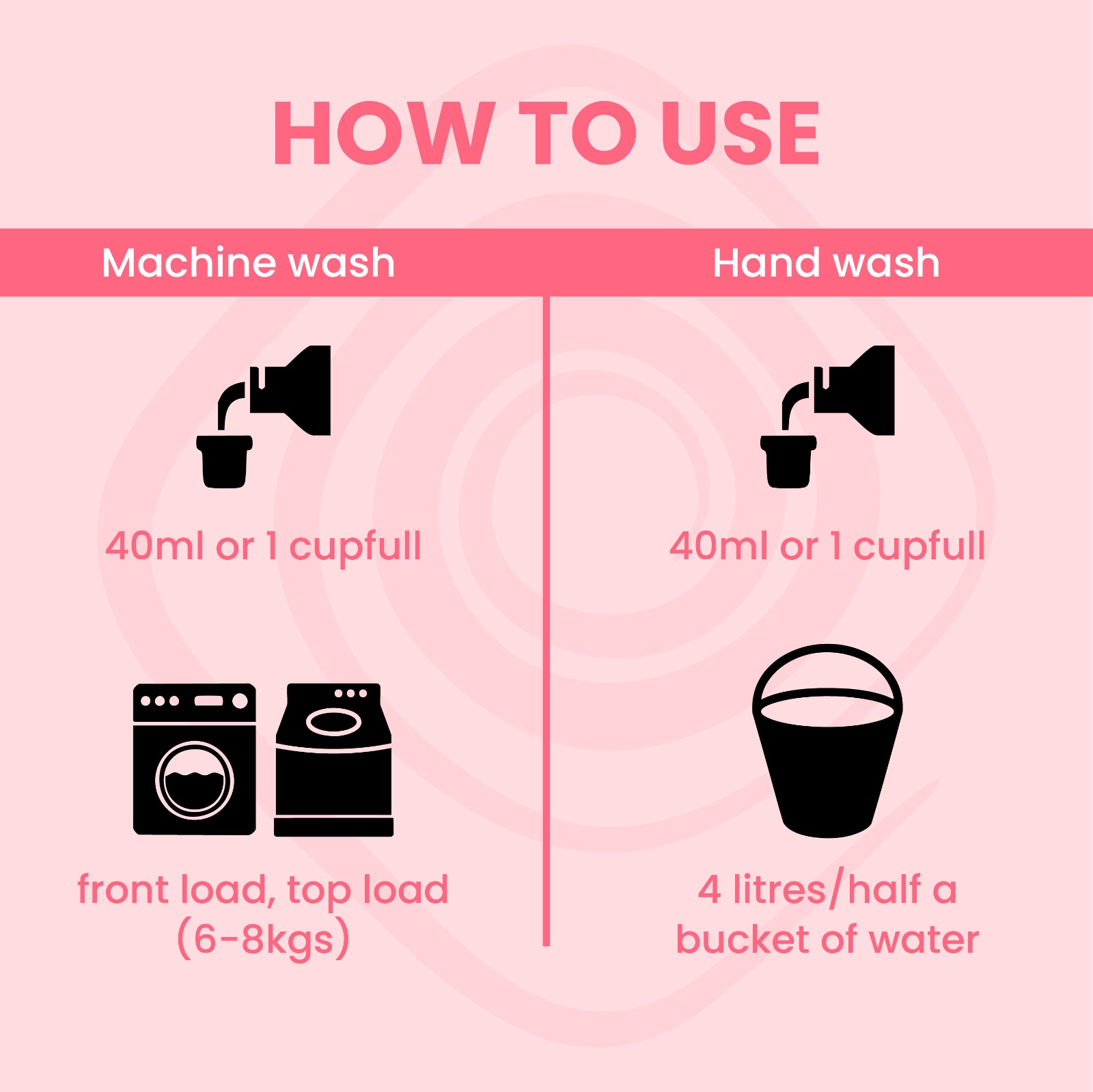 HOW TO USE

Machine wash

40ml or 1 cupfull

front load, top load (6-8kgs)

Hand wash

40ml or 1 cupfull

4 litres/half a bucket of water